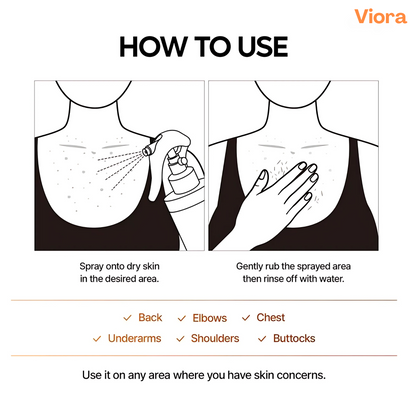 Viora

HOW TO USE

Spray onto dry skin in the desired area.

Gently rub the sprayed area then rinse off with water.

✓ Back ✓ Elbows ✓ Chest
✓ Underarms ✓ Shoulders ✓ Buttocks

Use it on any area where you have skin concerns.