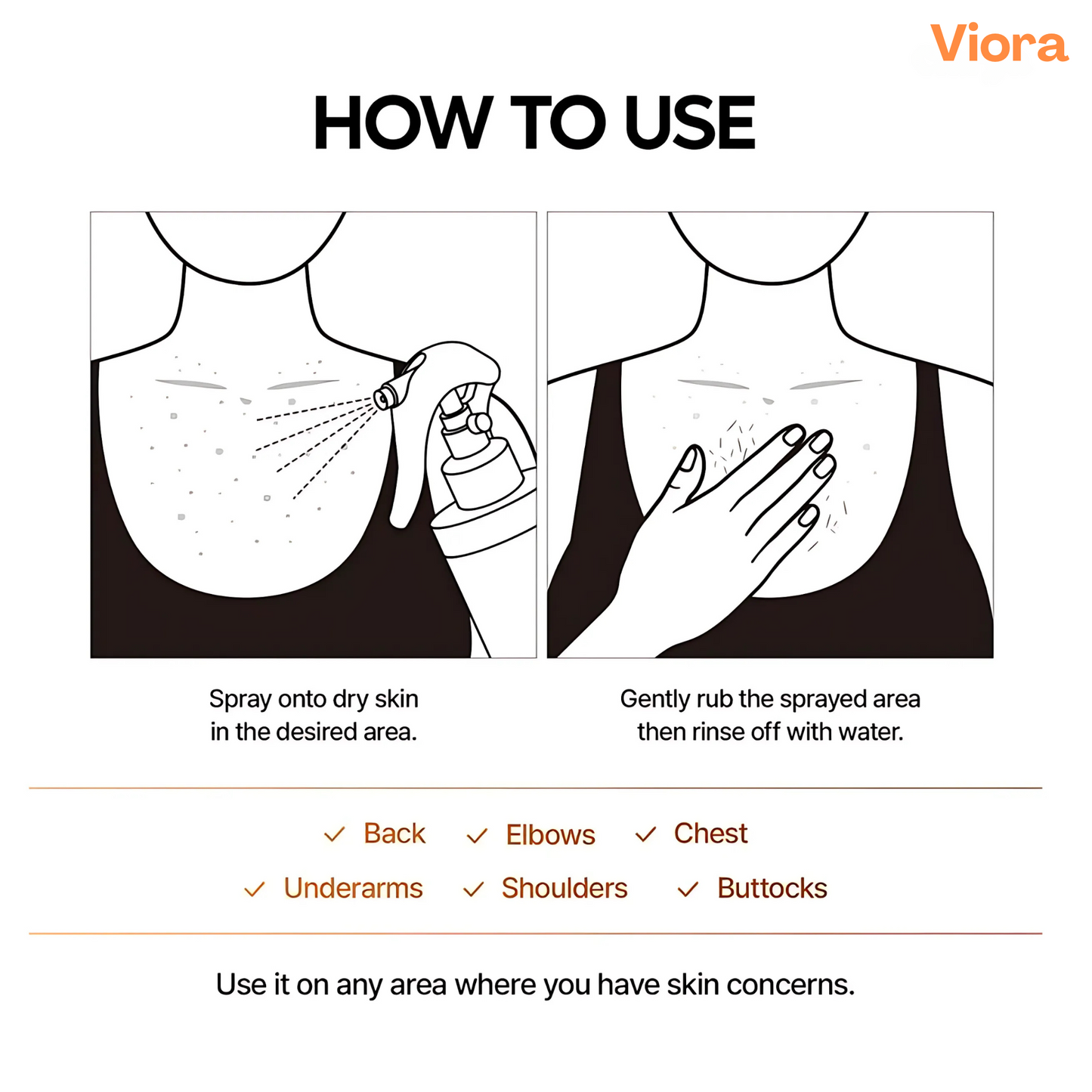 Viora

HOW TO USE

Spray onto dry skin in the desired area.

Gently rub the sprayed area then rinse off with water.

✓ Back ✓ Elbows ✓ Chest
✓ Underarms ✓ Shoulders ✓ Buttocks

Use it on any area where you have skin concerns.